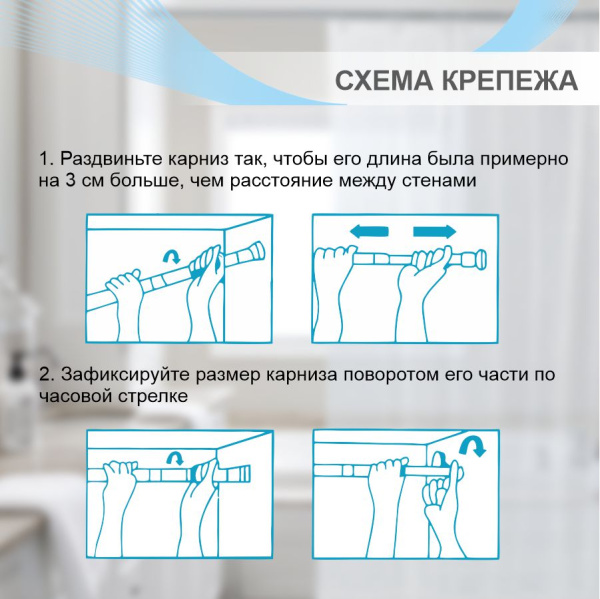 СХЕМА КРЕПЕЖА

1. Раздвиньте карниз так, чтобы его длина была примерно на 3 см больше, чем расстояние между стенами

2. Зафиксируйте размер карниза поворотом его части по часовой стрелке